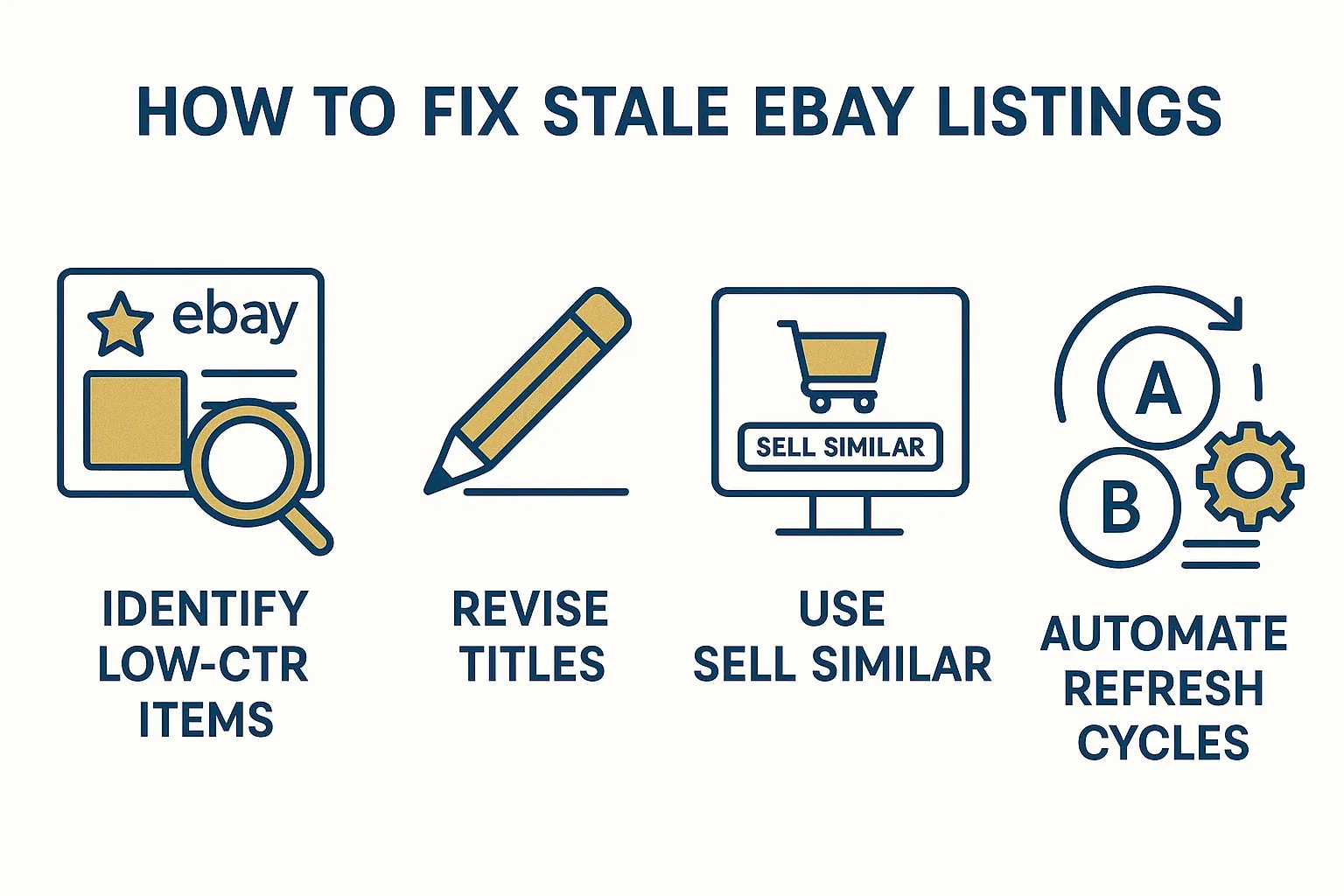 HOW TO FIX STALE EBAY LISTINGS

ebay

IDENTIFY LOW-CTR ITEMS

REVISE TITLES

SELL SIMILAR

USE SELL SIMILAR

A

B

AUTOMATE REFRESH CYCLES