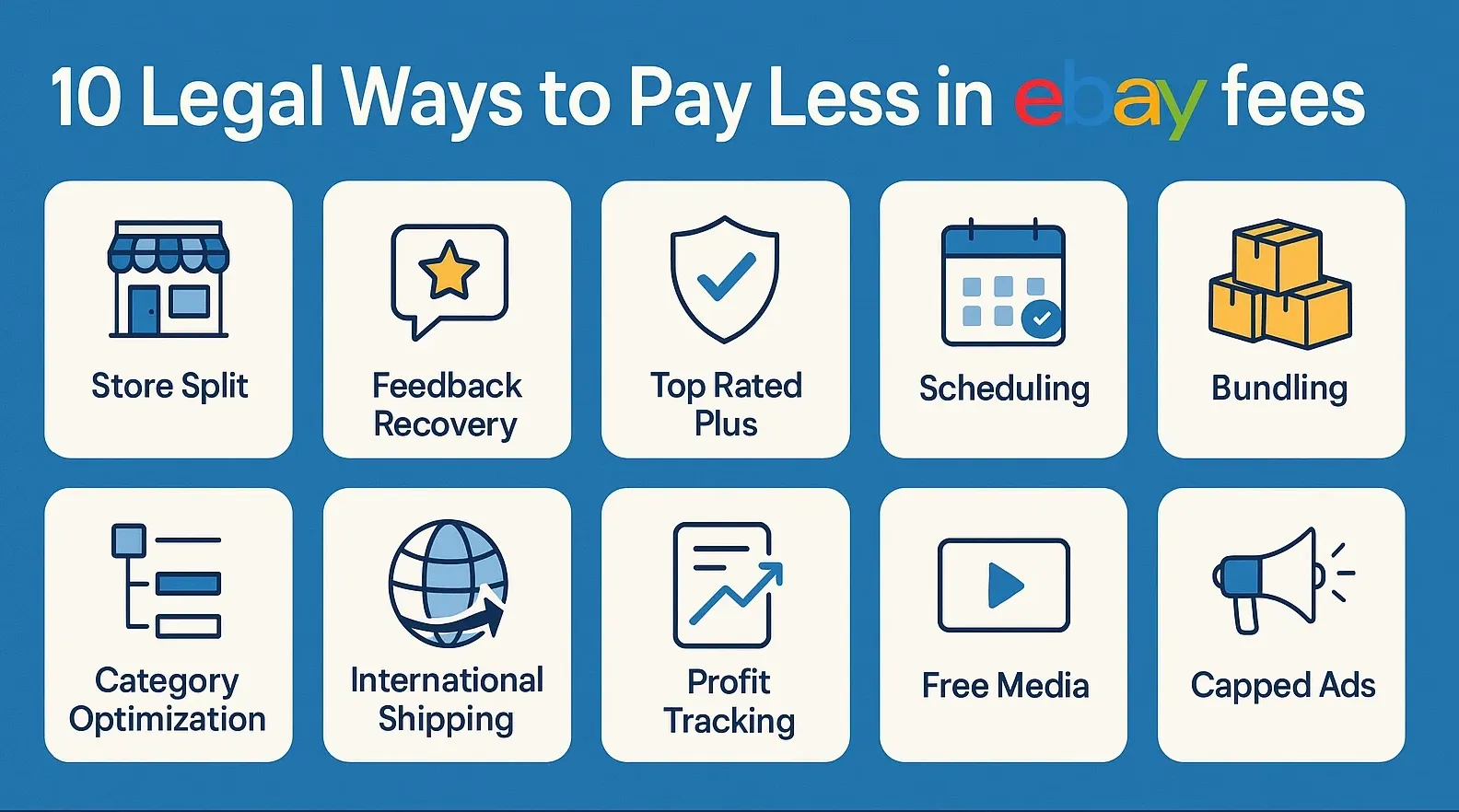 10 Legal Ways to Pay Less in ebay fees

Store Split

Feedback Recovery

Top Rated Plus

Scheduling

Bundling

Category Optimization

International Shipping

Profit Tracking

Free Media

Capped Ads